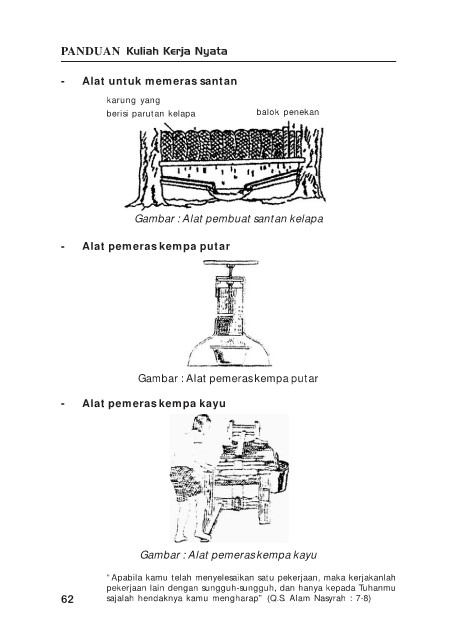 PANDUAN Kuliah Kerja Nyata

- Alat untuk memeras santan

karung yang berisi parutan kelapa

balok penekan

Gambar : Alat pembuat santan kelapa

- Alat pemeras kempa putar

Gambar : Alat pemeras kempa putar

- Alat pemeras kempa kayu

Gambar : Alat pemeras kempa kayu

"Apabila kamu telah menyelesaikan satu pekerjaan, maka kerjakanlah pekerjaan lain dengan sungguh-sungguh, dan hanya kepada Tuhanmu sajalah hendaknya kamu mengharap" (Q.S. Alam Nasyrah : 7-8)

62