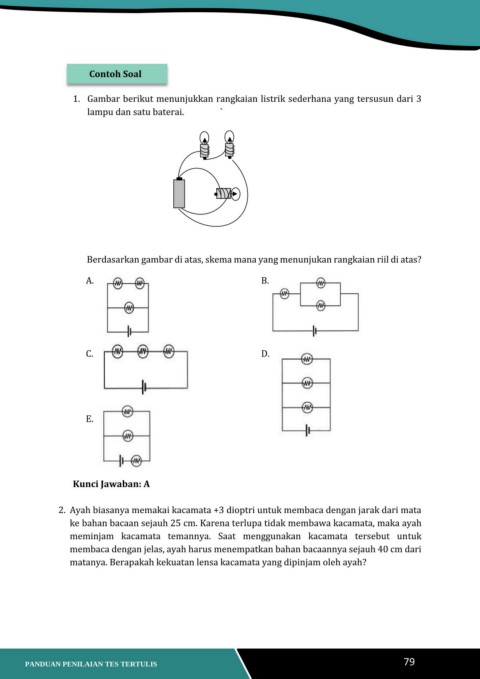 Contoh Soal

1. Gambar berikut menunjukkan rangkaian listrik sederhana yang tersusun dari 3 lampu dan satu baterai.

Berdasarkan gambar di atas, skema mana yang menunjukan rangkaian riil di atas?

A.

B.

C.

D.

E.

Kunci Jawaban: A

2. Ayah biasanya memakai kacamata +3 dioptri untuk membaca dengan jarak dari mata ke bahan bacaan sejauh 25 cm. Karena terlupa tidak membawa kacamata, maka ayah meminjam kacamata temannya. Saat menggunakan kacamata tersebut untuk membaca dengan jelas, ayah harus menempatkan bahan bacaannya sejauh 40 cm dari matanya. Berapakah kekuatan lensa kacamata yang dipinjam oleh ayah?

PANDUAN PENILAIAN TES TERTULIS

79