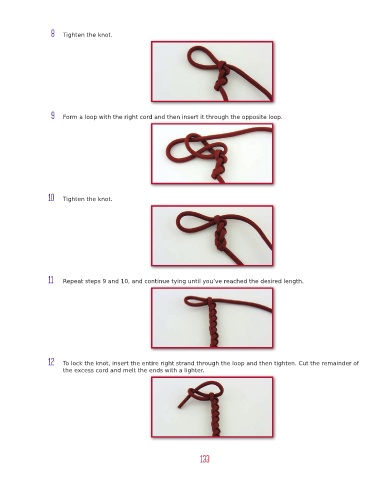 8 Tighten the knot.

9 Form a loop with the right cord and then insert it through the opposite loop.

10 Tighten the knot.

11 Repeat steps 9 and 10, and continue tying until you've reached the desired length.

12 To lock the knot, insert the entire right strand through the loop and then tighten. Cut the remainder of the excess cord and melt the ends with a lighter.

133