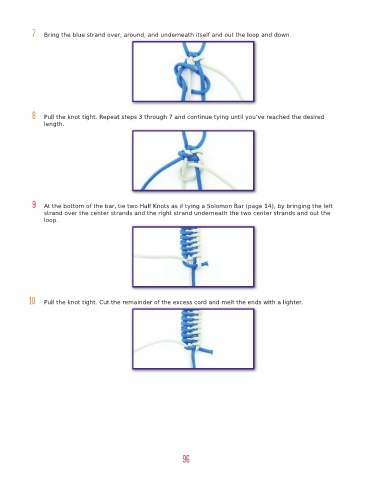 7 Bring the blue strand over, around, and underneath itself and out the loop and down.

8 Pull the knot tight. Repeat steps 3 through 7 and continue tying until you've reached the desired length.

9 At the bottom of the bar, tie two Half Knots as if tying a Solomon Bar (page 14), by bringing the left strand over the center strands and the right strand underneath the two center strands and out the loop.

10 Pull the knot tight. Cut the remainder of the excess cord and melt the ends with a lighter.

96