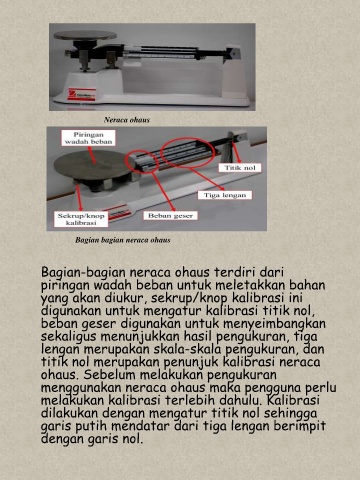 Neraca ohaus

Piringan wadah beban

Titik nol

Tiga lengan

Sekrup/knop kalibrasi

Beban geser

Bagian bagian neraca ohaus

Bagian-bagian neraca ohaus terdiri dari piringan wadah beban untuk meletakkan bahan yang akan diukur, sekrup/knop kalibrasi ini digunakan untuk mengatur kalibrasi titik nol, beban geser digunakan untuk menyeimbangkan sekaligus menunjukkan hasil pengukuran, tiga lengan merupakan skala-skala pengukuran, dan titik nol merupakan penunjuk kalibrasi neraca ohaus. Sebelum melakukan pengukuran menggunakan neraca ohaus maka pengguna perlu melakukan kalibrasi terlebih dahulu. Kalibrasi dilakukan dengan mengatur titik nol sehingga garis putih mendatar dari tiga lengan berimpit dengan garis nol.