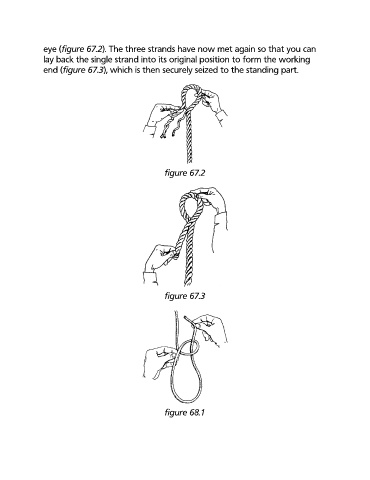 eye (figure 67.2). The three strands have now met again so that you can lay back the single strand into its original position to form the working end (figure 67.3), which is then securely seized to the standing part.

figure 67.2

figure 67.3

figure 68.1