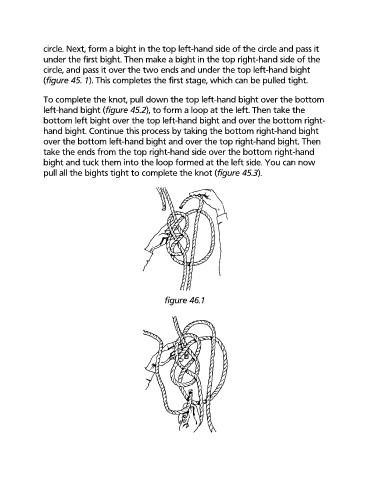 circle. Next, form a bight in the top left-hand side of the circle and pass it under the first bight. Then make a bight in the top right-hand side of the circle, and pass it over the two ends and under the top left-hand bight (figure 45. 1). This completes the first stage, which can be pulled tight.

To complete the knot, pull down the top left-hand bight over the bottom left-hand bight (figure 45.2), to form a loop at the left. Then take the bottom left bight over the top left-hand bight and over the bottom right-hand bight. Continue this process by taking the bottom right-hand bight over the bottom left-hand bight and over the top right-hand bight. Then take the ends from the top right-hand side over the bottom right-hand bight and tuck them into the loop formed at the left side. You can now pull all the bights tight to complete the knot (figure 45.3).

figure 46.1