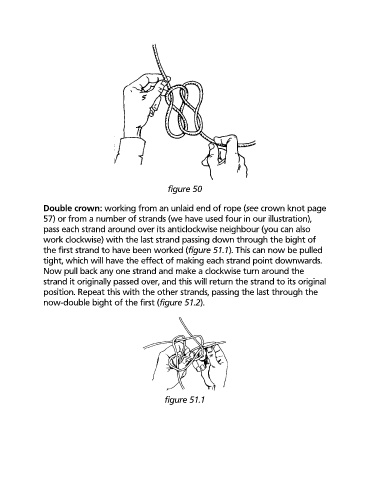 figure 50

Double crown: working from an unlaid end of rope (see crown knot page 57) or from a number of strands (we have used four in our illustration), pass each strand around over its anticlockwise neighbour (you can also work clockwise) with the last strand passing down through the bight of the first strand to have been worked (figure 51.1). This can now be pulled tight, which will have the effect of making each strand point downwards. Now pull back any one strand and make a clockwise turn around the strand it originally passed over, and this will return the strand to its original position. Repeat this with the other strands, passing the last through the now-double bight of the first (figure 51.2).

figure 51.1