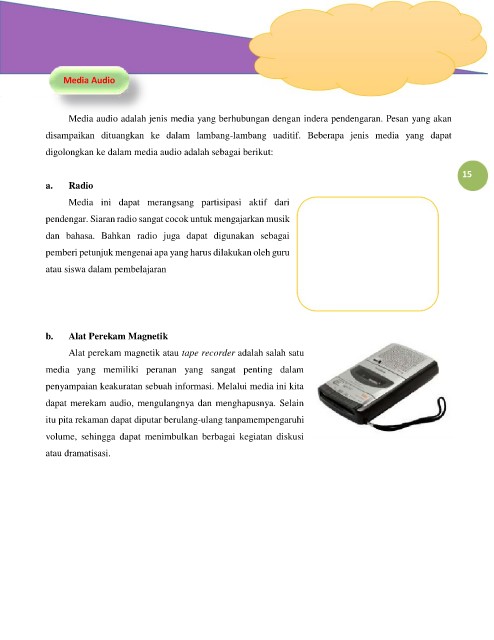 Media Audio

Media audio adalah jenis media yang berhubungan dengan indera pendengaran. Pesan yang akan disampaikan dituangkan ke dalam lambang-lambang uaditif. Beberapa jenis media yang dapat digolongkan ke dalam media audio adalah sebagai berikut:

15

a. Radio

Media ini dapat merangsang partisipasi aktif dari pendengar. Siaran radio sangat cocok untuk mengajarkan musik dan bahasa. Bahkan radio juga dapat digunakan sebagai pemberi petunjuk mengenai apa yang harus dilakukan oleh guru atau siswa dalam pembelajaran

b. Alat Perekam Magnetik

Alat perekam magnetik atau tape recorder adalah salah satu media yang memiliki peranan yang sangat penting dalam penyampaian keakuratan sebuah informasi. Melalui media ini kita dapat merekam audio, mengulangnya dan menghapusnya. Selain itu pita rekaman dapat diputar berulang-ulang tanpamempengaruhi volume, sehingga dapat menimbulkan berbagai kegiatan diskusi atau dramatisasi.