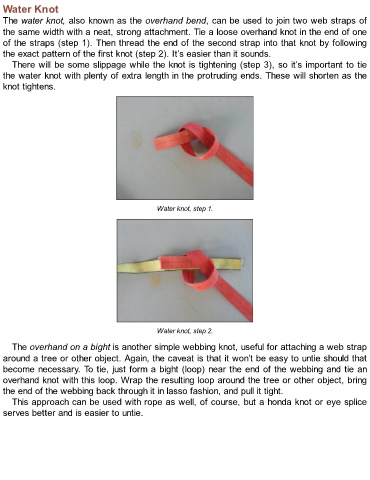 Water Knot

The water knot, also known as the overhand bend, can be used to join two web straps of the same width with a neat, strong attachment. Tie a loose overhand knot in the end of one of the straps (step 1). Then thread the end of the second strap into that knot by following the exact pattern of the first knot (step 2). It's easier than it sounds.

There will be some slippage while the knot is tightening (step 3), so it's important to tie the water knot with plenty of extra length in the protruding ends. These will shorten as the knot tightens.

Water knot, step 1.

Water knot, step 2.

The overhand on a bight is another simple webbing knot, useful for attaching a web strap around a tree or other object. Again, the caveat is that it won't be easy to untie should that become necessary. To tie, just form a bight (loop) near the end of the webbing and tie an overhand knot with this loop. Wrap the resulting loop around the tree or other object, bring the end of the webbing back through it in lasso fashion, and pull it tight.

This approach can be used with rope as well, of course, but a honda knot or eye splice serves better and is easier to untie.