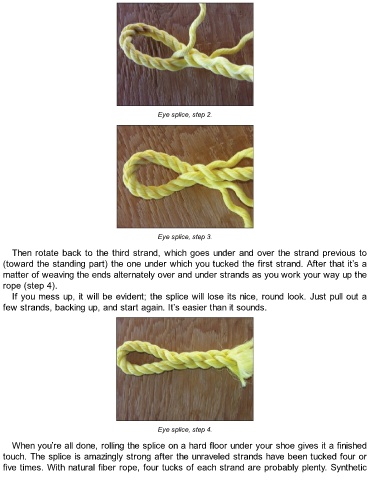 Eye splice, step 2.

Eye splice, step 3.

Then rotate back to the third strand, which goes under and over the strand previous to (toward the standing part) the one under which you tucked the first strand. After that it's a matter of weaving the ends alternately over and under strands as you work your way up the rope (step 4).

If you mess up, it will be evident; the splice will lose its nice, round look. Just pull out a few strands, backing up, and start again. It's easier than it sounds.

Eye splice, step 4.

When you're all done, rolling the splice on a hard floor under your shoe gives it a finished touch. The splice is amazingly strong after the unraveled strands have been tucked four or five times. With natural fiber rope, four tucks of each strand are probably plenty. Synthetic