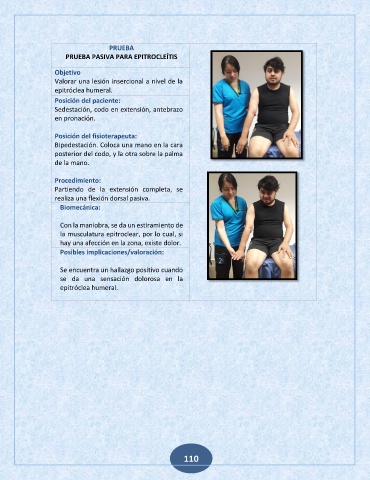 PRUEBA
PRUEBA PASIVA PARA EPITROCLEÍTIS

Objetivo
Valorar una lesión insercional a nivel de la epitróclea humeral.

Posición del paciente:
Sedestación, codo en extensión, antebrazo en pronación.

Posición del fisioterapeuta:
Bipedestación. Coloca una mano en la cara posterior del codo, y la otra sobre la palma de la mano.

Procedimiento:
Partiendo de la extensión completa, se realiza una flexión dorsal pasiva.

Biomecánica:

Con la maniobra, se da un estiramiento de la musculatura epitroclear, por lo cual, si hay una afección en la zona, existe dolor.

Posibles implicaciones/valoración:

Se encuentra un hallazgo positivo cuando se da una sensación dolorosa en la epitróclea humeral.

110