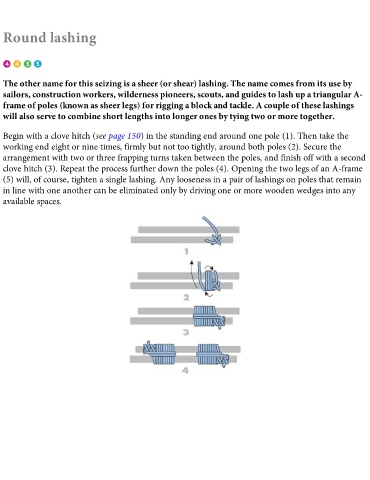 Round lashing

4 4 5 5

The other name for this seizing is a sheer (or shear) lashing. The name comes from its use by sailors, construction workers, wilderness pioneers, scouts, and guides to lash up a triangular A-frame of poles (known as sheer legs) for rigging a block and tackle. A couple of these lashings will also serve to combine short lengths into longer ones by tying two or more together.

Begin with a clove hitch (see page 150) in the standing end around one pole (1). Then take the working end eight or nine times, firmly but not too tightly, around both poles (2). Secure the arrangement with two or three frapping turns taken between the poles, and finish off with a second clove hitch (3). Repeat the process further down the poles (4). Opening the two legs of an A-frame (5) will, of course, tighten a single lashing. Any looseness in a pair of lashings on poles that remain in line with one another can be eliminated only by driving one or more wooden wedges into any available spaces.

1

2

3

4