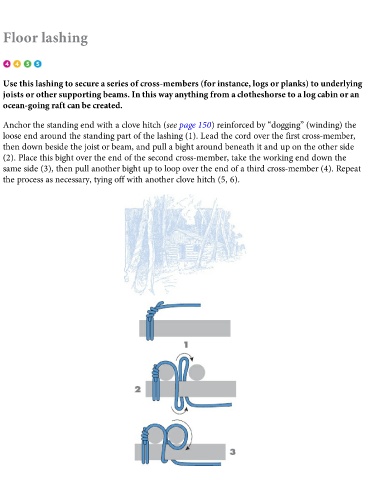 Floor lashing

4 4 5 5

Use this lashing to secure a series of cross-members (for instance, logs or planks) to underlying joists or other supporting beams. In this way anything from a clotheshorse to a log cabin or an ocean-going raft can be created.

Anchor the standing end with a clove hitch (see page 150) reinforced by "dogging" (winding) the loose end around the standing part of the lashing (1). Lead the cord over the first cross-member, then down beside the joist or beam, and pull a bight around beneath it and up on the other side (2). Place this bight over the end of the second cross-member, take the working end down the same side (3), then pull another bight up to loop over the end of a third cross-member (4). Repeat the process as necessary, tying off with another clove hitch (5, 6).

1

2

3