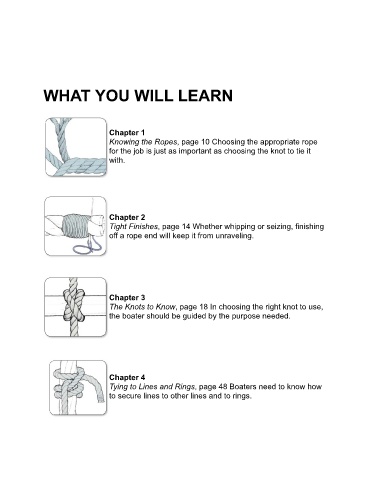 WHAT YOU WILL LEARN

Chapter 1
Knowing the Ropes, page 10 Choosing the appropriate rope for the job is just as important as choosing the knot to tie it with.

Chapter 2
Tight Finishes, page 14 Whether whipping or seizing, finishing off a rope end will keep it from unraveling.

Chapter 3
The Knots to Know, page 18 In choosing the right knot to use, the boater should be guided by the purpose needed.

Chapter 4
Tying to Lines and Rings, page 48 Boaters need to know how to secure lines to other lines and to rings.