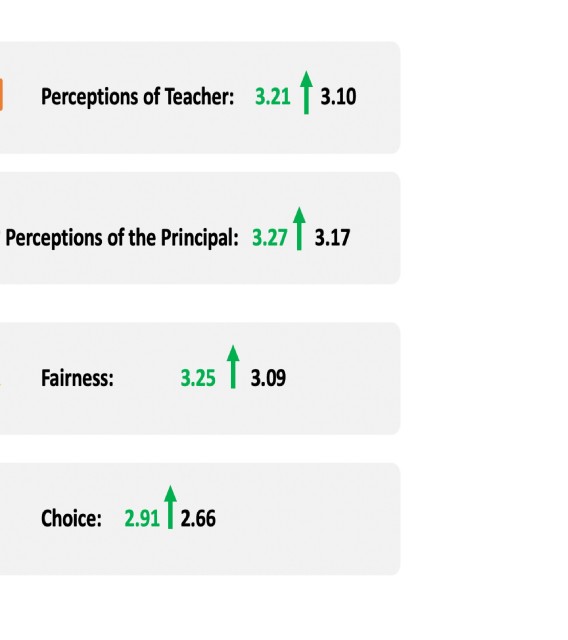 Perceptions of Teacher: 3.21 3.10

Perceptions of the Principal: 3.27 3.17

Fairness: 3.25 3.09

Choice: 2.91 2.66