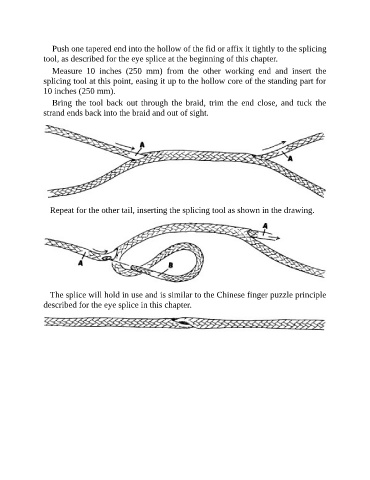 Push one tapered end into the hollow of the fid or affix it tightly to the splicing tool, as described for the eye splice at the beginning of this chapter.

Measure 10 inches (250 mm) from the other working end and insert the splicing tool at this point, easing it up to the hollow core of the standing part for 10 inches (250 mm).

Bring the tool back out through the braid, trim the end close, and tuck the strand ends back into the braid and out of sight.

A

A

Repeat for the other tail, inserting the splicing tool as shown in the drawing.

A

A

B

The splice will hold in use and is similar to the Chinese finger puzzle principle described for the eye splice in this chapter.