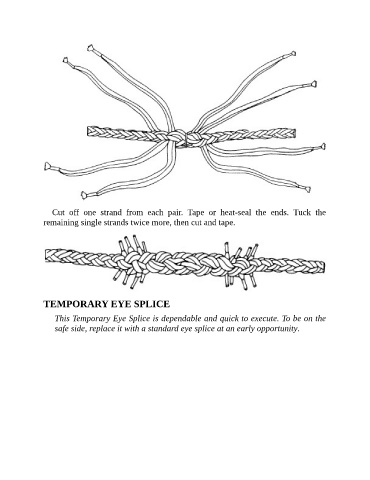 Cut off one strand from each pair. Tape or heat-seal the ends. Tuck the remaining single strands twice more, then cut and tape.

TEMPORARY EYE SPLICE

This Temporary Eye Splice is dependable and quick to execute. To be on the safe side, replace it with a standard eye splice at an early opportunity.