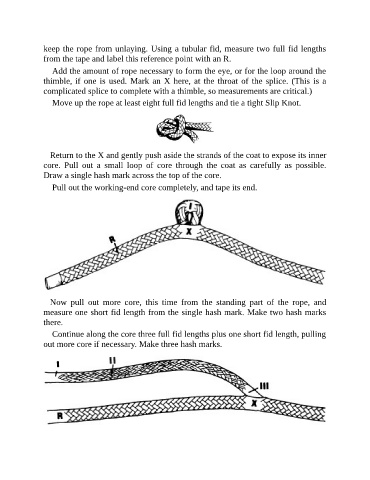 keep the rope from unlaying. Using a tubular fid, measure two full fid lengths from the tape and label this reference point with an R.

Add the amount of rope necessary to form the eye, or for the loop around the thimble, if one is used. Mark an X here, at the throat of the splice. (This is a complicated splice to complete with a thimble, so measurements are critical.)

Move up the rope at least eight full fid lengths and tie a tight Slip Knot.

Return to the X and gently push aside the strands of the coat to expose its inner core. Pull out a small loop of core through the coat as carefully as possible. Draw a single hash mark across the top of the core.

Pull out the working-end core completely, and tape its end.

I

R

X

Now pull out more core, this time from the standing part of the rope, and measure one short fid length from the single hash mark. Make two hash marks there.

Continue along the core three full fid lengths plus one short fid length, pulling out more core if necessary. Make three hash marks.

I

II

III

X

R