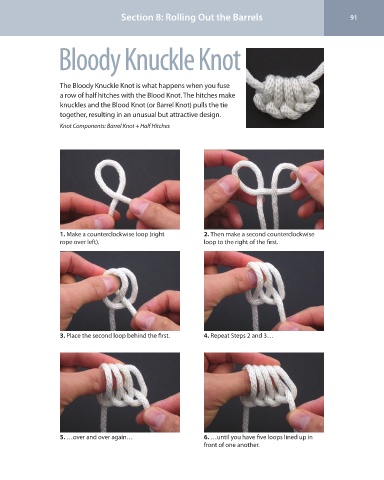 Section 8: Rolling Out the Barrels

91

Bloody Knuckle Knot

The Bloody Knuckle Knot is what happens when you fuse a row of half hitches with the Blood Knot. The hitches make knuckles and the Blood Knot (or Barrel Knot) pulls the tie together, resulting in an unusual but attractive design.

Knot Components: Barrel Knot + Half Hitches

1. Make a counterclockwise loop (right rope over left).

2. Then make a second counterclockwise loop to the right of the first.

3. Place the second loop behind the first.

4. Repeat Steps 2 and 3…

5. …over and over again…

6. …until you have five loops lined up in front of one another.