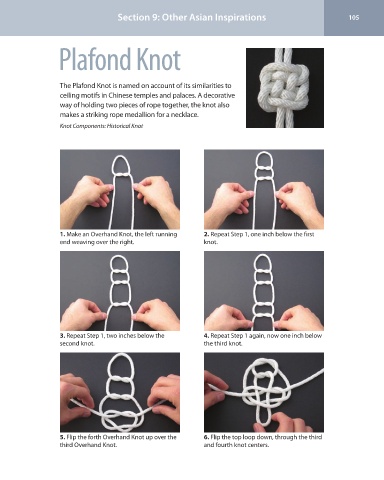 Section 9: Other Asian Inspirations

105

Plafond Knot

The Plafond Knot is named on account of its similarities to ceiling motifs in Chinese temples and palaces. A decorative way of holding two pieces of rope together, the knot also makes a striking rope medallion for a necklace.

Knot Components: Historical Knot

1. Make an Overhand Knot, the left running end weaving over the right.

2. Repeat Step 1, one inch below the first knot.

3. Repeat Step 1, two inches below the second knot.

4. Repeat Step 1 again, now one inch below the third knot.

5. Flip the forth Overhand Knot up over the third Overhand Knot.

6. Flip the top loop down, through the third and fourth knot centers.