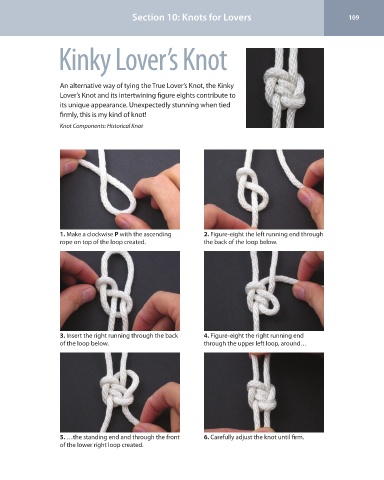 Section 10: Knots for Lovers

109

Kinky Lover's Knot

An alternative way of tying the True Lover's Knot, the Kinky Lover's Knot and its intertwining figure eights contribute to its unique appearance. Unexpectedly stunning when tied firmly, this is my kind of knot!

Knot Components: Historical Knot

1. Make a clockwise P with the ascending rope on top of the loop created.

2. Figure-eight the left running end through the back of the loop below.

3. Insert the right running through the back of the loop below.

4. Figure-eight the right running end through the upper left loop, around…

5. …the standing end and through the front of the lower right loop created.

6. Carefully adjust the knot until firm.