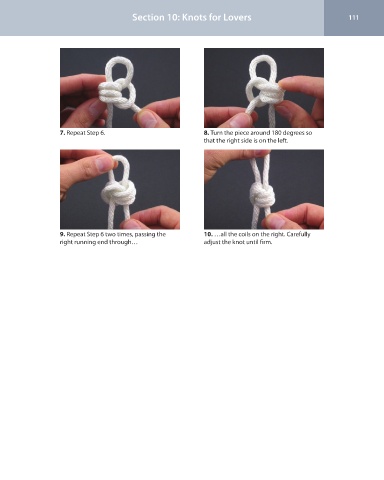 Section 10: Knots for Lovers

111

7. Repeat Step 6.

8. Turn the piece around 180 degrees so that the right side is on the left.

9. Repeat Step 6 two times, passing the right running end through…

10. …all the coils on the right. Carefully adjust the knot until firm.