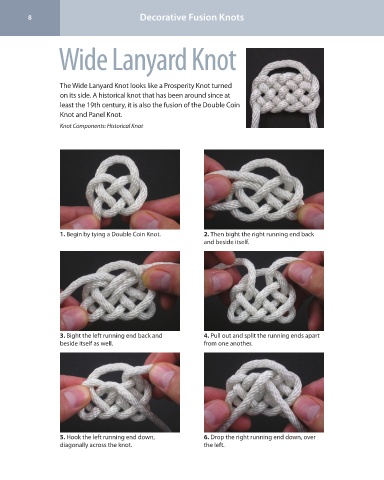 8

Decorative Fusion Knots

Wide Lanyard Knot

The Wide Lanyard Knot looks like a Prosperity Knot turned on its side. A historical knot that has been around since at least the 19th century, it is also the fusion of the Double Coin Knot and Panel Knot.

Knot Components: Historical Knot

1. Begin by tying a Double Coin Knot.

2. Then bight the right running end back and beside itself.

3. Bight the left running end back and beside itself as well.

4. Pull out and split the running ends apart from one another.

5. Hook the left running end down, diagonally across the knot.

6. Drop the right running end down, over the left.