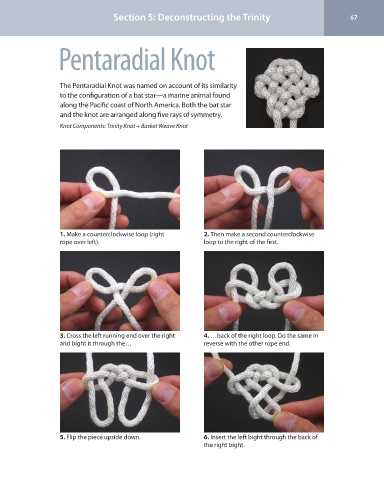 Section 5: Deconstructing the Trinity

67

Pentaradial Knot

The Pentaradial Knot was named on account of its similarity to the configuration of a bat star—a marine animal found along the Pacific coast of North America. Both the bat star and the knot are arranged along five rays of symmetry.

Knot Components: Trinity Knot + Basket Weave Knot

1. Make a counterclockwise loop (right rope over left).

2. Then make a second counterclockwise loop to the right of the first.

3. Cross the left running end over the right and bight it through the…

4. …back of the right loop. Do the same in reverse with the other rope end.

5. Flip the piece upside down.

6. Insert the left bight through the back of the right bight.