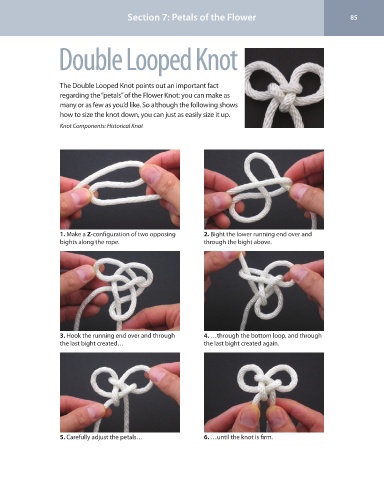 Section 7: Petals of the Flower

85

Double Looped Knot

The Double Looped Knot points out an important fact regarding the "petals" of the Flower Knot: you can make as many or as few as you'd like. So although the following shows how to size the knot down, you can just as easily size it up.

Knot Components: Historical Knot

1. Make a Z-configuration of two opposing bights along the rope.

2. Bight the lower running end over and through the bight above.

3. Hook the running end over and through the last bight created…

4. …through the bottom loop, and through the last bight created again.

5. Carefully adjust the petals…

6. …until the knot is firm.