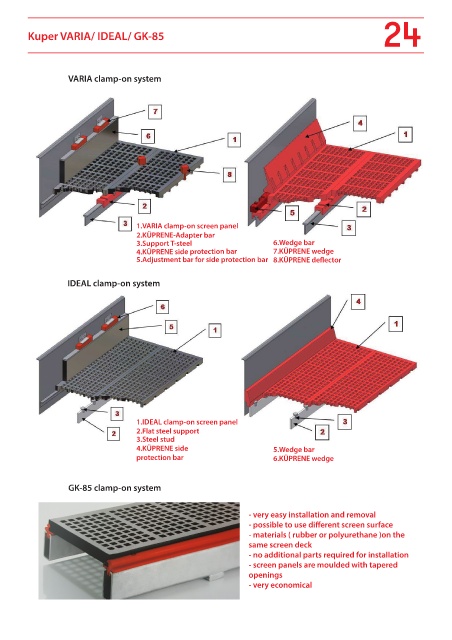 Kuper VARIA/ IDEAL/ GK-85

24

VARIA clamp-on system

7

6

1

8

2

3

4

1

5

2

3

1.VARIA clamp-on screen panel
2.KÜPRENE-Adapter bar
3.Support T-steel
4.KÜPRENE side protection bar
5.Adjustment bar for side protection bar

6.Wedge bar
7.KÜPRENE wedge
8.KÜPRENE deflector

IDEAL clamp-on system

6

5

1

3

2

4

1

3

2

1.IDEAL clamp-on screen panel
2.Flat steel support
3.Steel stud
4.KÜPRENE side protection bar

5.Wedge bar
6.KÜPRENE wedge

GK-85 clamp-on system

- very easy installation and removal
- possible to use different screen surface
- materials ( rubber or polyurethane )on the same screen deck
- no additional parts required for installation
- screen panels are moulded with tapered openings
- very economical