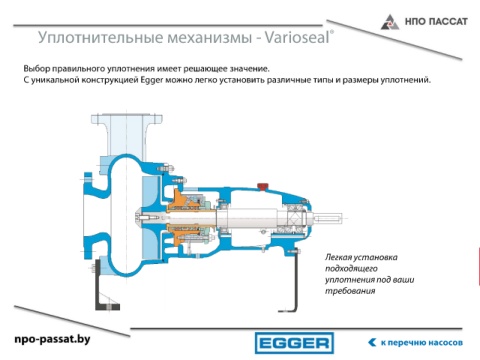 НПО ПАССАТ

Уплотнительные механизмы - Varioseal®

Выбор правильного уплотнения имеет решающее значение.
С уникальной конструкцией Egger можно легко установить различные типы и размеры уплотнений.

Легкая установка подходящего уплотнения под ваши требования

npo-passat.by

EGGER

к перечню насосов