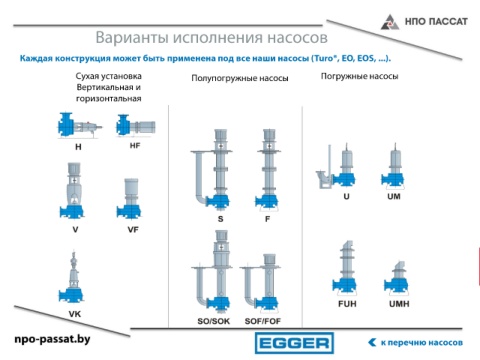 НПО ПАССАТ

Варианты исполнения насосов

Каждая конструкция может быть применена под все наши насосы (Turo*, EO, EOS, ...).

Сухая установка Вертикальная и горизонтальная

H

HF

V

VF

VK

Полупогружные насосы

S

F

SO/SOK

SOF/FOF

Погружные насосы

U

UM

FUH

UMH

npo-passat.by

EGGER

к перечню насосов