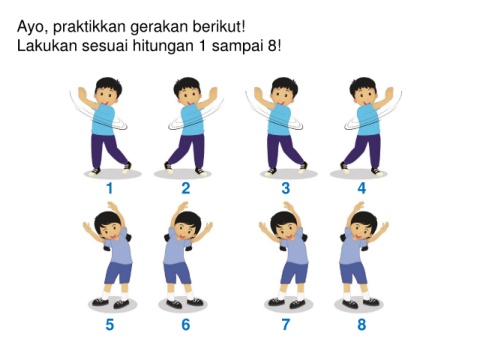 Ayo, praktikkan gerakan berikut!
Lakukan sesuai hitungan 1 sampai 8!

1 2 3 4

5 6 7 8