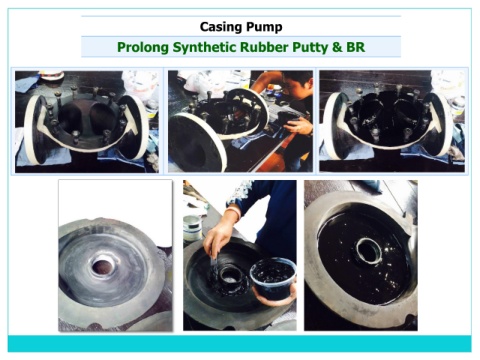 Casing Pump

Prolong Synthetic Rubber Putty & BR