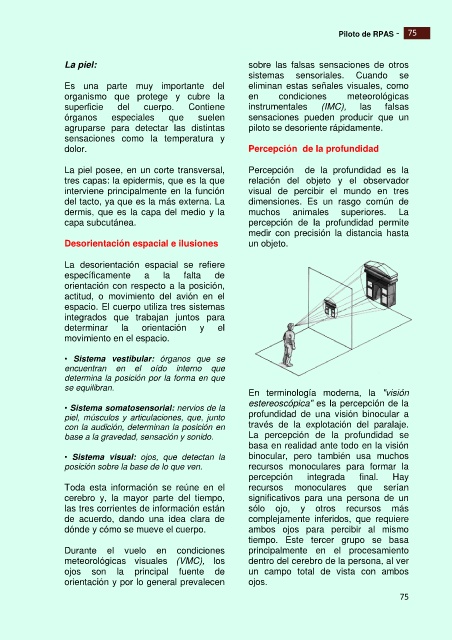 Piloto de RPAS - 75

La piel:

Es una parte muy importante del organismo que protege y cubre la superficie del cuerpo. Contiene órganos especiales que suelen agruparse para detectar las distintas sensaciones como la temperatura y dolor.

La piel posee, en un corte transversal, tres capas: la epidermis, que es la que interviene principalmente en la función del tacto, ya que es la más externa. La dermis, que es la capa del medio y la capa subcutánea.

Desorientación espacial e ilusiones

La desorientación espacial se refiere específicamente a la falta de orientación con respecto a la posición, actitud, o movimiento del avión en el espacio. El cuerpo utiliza tres sistemas integrados que trabajan juntos para determinar la orientación y el movimiento en el espacio.

• Sistema vestibular: órganos que se encuentran en el oído interno que determina la posición por la forma en que se equilibran.

• Sistema somatosensorial: nervios de la piel, músculos y articulaciones, que, junto con la audición, determinan la posición en base a la gravedad, sensación y sonido.

• Sistema visual: ojos, que detectan la posición sobre la base de lo que ven.

Toda esta información se reúne en el cerebro y, la mayor parte del tiempo, las tres corrientes de información están de acuerdo, dando una idea clara de dónde y cómo se mueve el cuerpo.

Durante el vuelo en condiciones meteorológicas visuales (VMC), los ojos son la principal fuente de orientación y por lo general prevalecen sobre las falsas sensaciones de otros sistemas sensoriales. Cuando se eliminan estas señales visuales, como en condiciones meteorológicas instrumentales (IMC), las falsas sensaciones pueden producir que un piloto se desoriente rápidamente.

Percepción de la profundidad

Percepción de la profundidad es la relación del objeto y el observador visual de percibir el mundo en tres dimensiones. Es un rasgo común de muchos animales superiores. La percepción de la profundidad permite medir con precisión la distancia hasta un objeto.

En terminología moderna, la "visión estereoscópica" es la percepción de la profundidad de una visión binocular a través de la explotación del paralaje. La percepción de la profundidad se basa en realidad ante todo en la visión binocular, pero también usa muchos recursos monoculares para formar la percepción integrada final. Hay recursos monoculares que serían significativos para una persona de un sólo ojo, y otros recursos más complejamente inferidos, que requiere ambos ojos para percibir al mismo tiempo. Este tercer grupo se basa principalmente en el procesamiento dentro del cerebro de la persona, al ver un campo total de vista con ambos ojos.

75