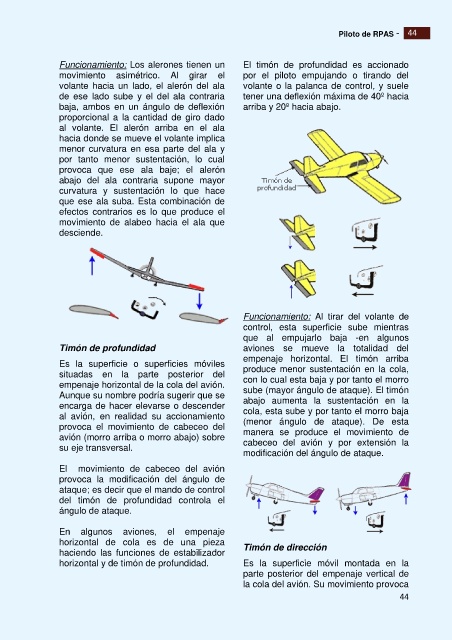 Piloto de RPAS - 44

Funcionamiento: Los alerones tienen un movimiento asimétrico. Al girar el volante hacia un lado, el alerón del ala de ese lado sube y el del ala contraria baja, ambos en un ángulo de deflexión proporcional a la cantidad de giro dado al volante. El alerón arriba en el ala hacia donde se mueve el volante implica menor curvatura en esa parte del ala y por tanto menor sustentación, lo cual provoca que ese ala baje; el alerón abajo del ala contraria supone mayor curvatura y sustentación lo que hace que ese ala suba. Esta combinación de efectos contrarios es lo que produce el movimiento de alabeo hacia el ala que desciende.

Timón de profundidad

Es la superficie o superficies móviles situadas en la parte posterior del empenaje horizontal de la cola del avión. Aunque su nombre podría sugerir que se encarga de hacer elevarse o descender al avión, en realidad su accionamiento provoca el movimiento de cabeceo del avión (morro arriba o morro abajo) sobre su eje transversal.

El movimiento de cabeceo del avión provoca la modificación del ángulo de ataque; es decir que el mando de control del timón de profundidad controla el ángulo de ataque.

En algunos aviones, el empenaje horizontal de cola es de una pieza haciendo las funciones de estabilizador horizontal y de timón de profundidad.

El timón de profundidad es accionado por el piloto empujando o tirando del volante o la palanca de control, y suele tener una deflexión máxima de 40º hacia arriba y 20º hacia abajo.

Timón de profundidad

Funcionamiento: Al tirar del volante de control, esta superficie sube mientras que al empujarlo baja -en algunos aviones se mueve la totalidad del empenaje horizontal. El timón arriba produce menor sustentación en la cola, con lo cual esta baja y por tanto el morro sube (mayor ángulo de ataque). El timón abajo aumenta la sustentación en la cola, esta sube y por tanto el morro baja (menor ángulo de ataque). De esta manera se produce el movimiento de cabeceo del avión y por extensión la modificación del ángulo de ataque.

Timón de dirección

Es la superficie móvil montada en la parte posterior del empenaje vertical de la cola del avión. Su movimiento provoca

44