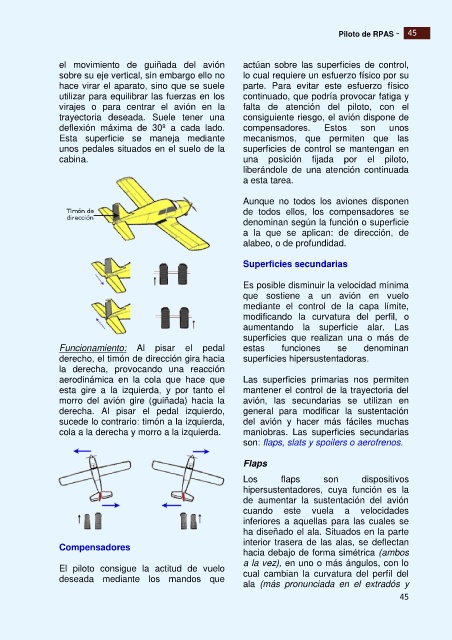 Piloto de RPAS - 45

el movimiento de guiñada del avión sobre su eje vertical, sin embargo ello no hace virar el aparato, sino que se suele utilizar para equilibrar las fuerzas en los virajes o para centrar el avión en la trayectoria deseada. Suele tener una deflexión máxima de 30º a cada lado. Esta superficie se maneja mediante unos pedales situados en el suelo de la cabina.

Timón de dirección

Funcionamiento: Al pisar el pedal derecho, el timón de dirección gira hacia la derecha, provocando una reacción aerodinámica en la cola que hace que esta gire a la izquierda, y por tanto el morro del avión gire (guiñada) hacia la derecha. Al pisar el pedal izquierdo, sucede lo contrario: timón a la izquierda, cola a la derecha y morro a la izquierda.

Compensadores

El piloto consigue la actitud de vuelo deseada mediante los mandos que actúan sobre las superficies de control, lo cual requiere un esfuerzo físico por su parte. Para evitar este esfuerzo físico continuado, que podría provocar fatiga y falta de atención del piloto, con el consiguiente riesgo, el avión dispone de compensadores. Estos son unos mecanismos, que permiten que las superficies de control se mantengan en una posición fijada por el piloto, liberándole de una atención continuada a esta tarea.

Aunque no todos los aviones disponen de todos ellos, los compensadores se denominan según la función o superficie a la que se aplican: de dirección, de alabeo, o de profundidad.

Superficies secundarias

Es posible disminuir la velocidad mínima que sostiene a un avión en vuelo mediante el control de la capa límite, modificando la curvatura del perfil, o aumentando la superficie alar. Las superficies que realizan una o más de estas funciones se denominan superficies hipersustentadoras.

Las superficies primarias nos permiten mantener el control de la trayectoria del avión, las secundarias se utilizan en general para modificar la sustentación del avión y hacer más fáciles muchas maniobras. Las superficies secundarias son: flaps, slats y spoilers o aerofrenos.

Flaps

Los flaps son dispositivos hipersustentadores, cuya función es la de aumentar la sustentación del avión cuando este vuela a velocidades inferiores a aquellas para las cuales se ha diseñado el ala. Situados en la parte interior trasera de las alas, se deflectan hacia debajo de forma simétrica (ambos a la vez), en uno o más ángulos, con lo cual cambian la curvatura del perfil del ala (más pronunciada en el extradós y

45