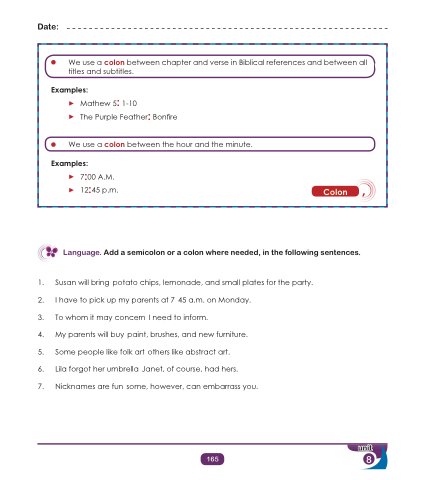 Date:

● We use a colon between chapter and verse in Biblical references and between all titles and subtitles.

Examples:

► Mathew 5: 1-10

► The Purple Feather: Bonfire

● We use a colon between the hour and the minute.

Examples:

► 7:00 A.M.

► 12:45 p.m.

Colon ,

Language. Add a semicolon or a colon where needed, in the following sentences.

1. Susan will bring potato chips, lemonade, and small plates for the party.

2. I have to pick up my parents at 7 45 a.m. on Monday.

3. To whom it may concern I need to inform.

4. My parents will buy paint, brushes, and new furniture.

5. Some people like folk art others like abstract art.

6. Lila forgot her umbrella Janet, of course, had hers.

7. Nicknames are fun some, however, can embarrass you.

165

unit 8