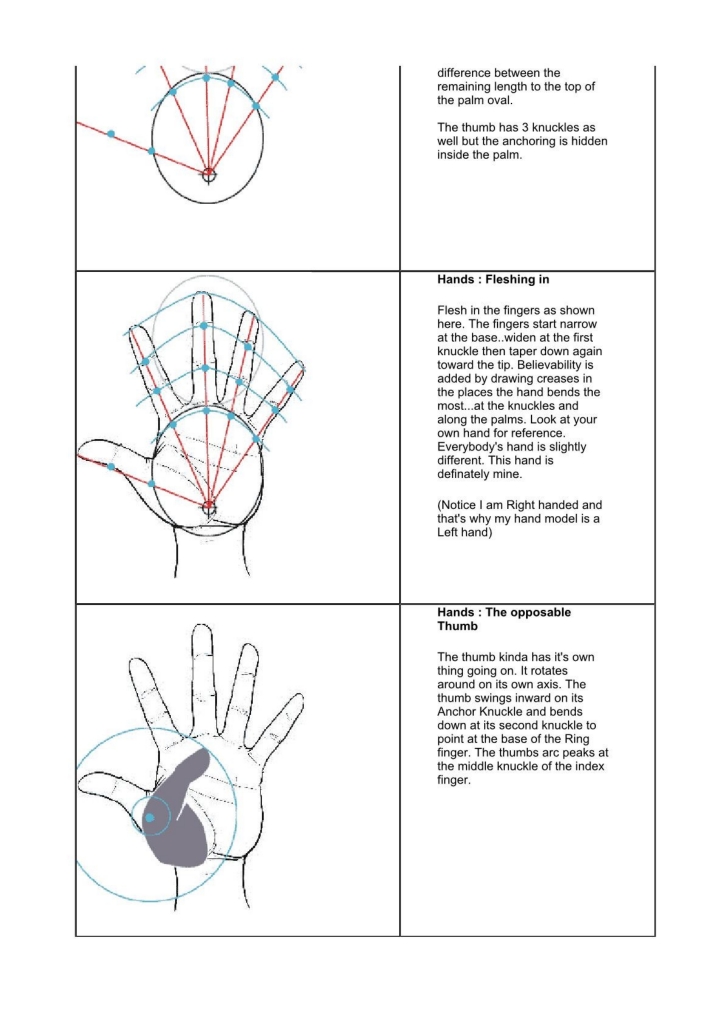 difference between the remaining length to the top of the palm oval.

The thumb has 3 knuckles as well but the anchoring is hidden inside the palm.

Hands : Fleshing in

Flesh in the fingers as shown here. The fingers start narrow at the base..widen at the first knuckle then taper down again toward the tip. Believability is added by drawing creases in the places the hand bends the most...at the knuckles and along the palms. Look at your own hand for reference. Everybody's hand is slightly different. This hand is definately mine.

(Notice I am Right handed and that's why my hand model is a Left hand)

Hands : The opposable Thumb

The thumb kinda has it's own thing going on. It rotates around on its own axis. The thumb swings inward on its Anchor Knuckle and bends down at its second knuckle to point at the base of the Ring finger. The thumbs arc peaks at the middle knuckle of the index finger.