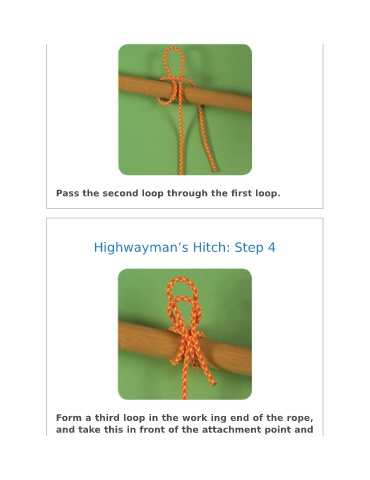 Pass the second loop through the first loop.

Highwayman's Hitch: Step 4

Form a third loop in the work ing end of the rope, and take this in front of the attachment point and