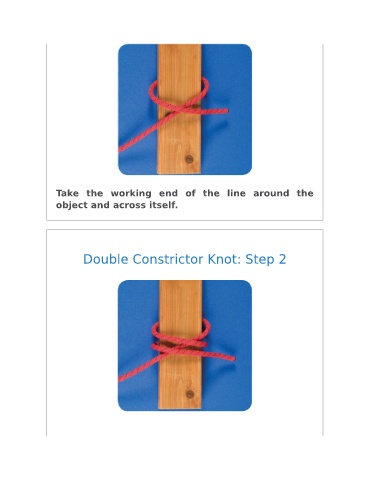 Take the working end of the line around the object and across itself.

Double Constrictor Knot: Step 2