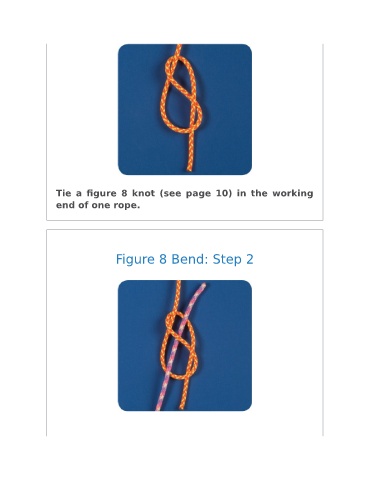 Tie a figure 8 knot (see page 10) in the working end of one rope.

Figure 8 Bend: Step 2