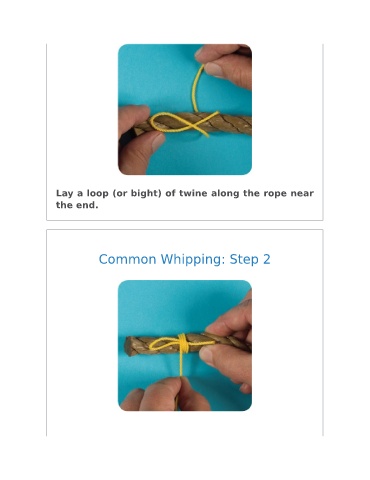 Lay a loop (or bight) of twine along the rope near the end.

Common Whipping: Step 2