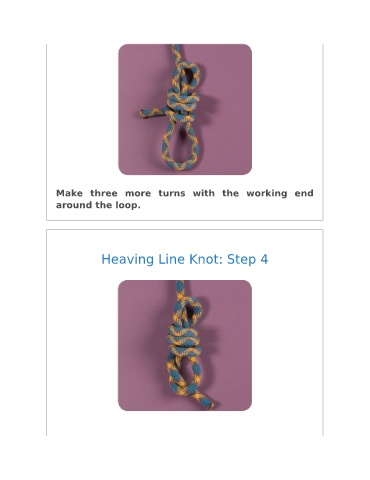 Make three more turns with the working end around the loop.

Heaving Line Knot: Step 4