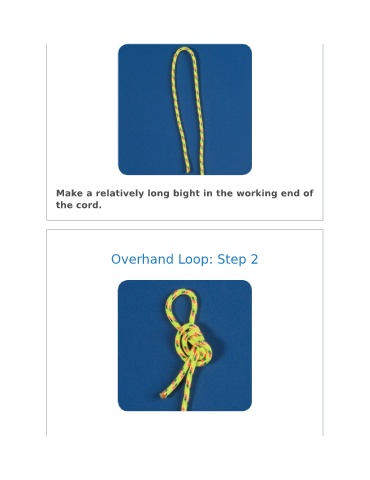 Make a relatively long bight in the working end of the cord.

Overhand Loop: Step 2