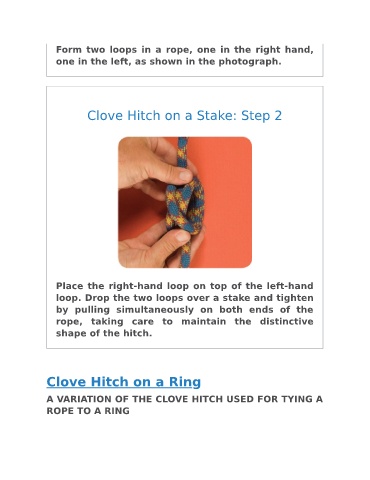 Form two loops in a rope, one in the right hand, one in the left, as shown in the photograph.

Clove Hitch on a Stake: Step 2

Place the right-hand loop on top of the left-hand loop. Drop the two loops over a stake and tighten by pulling simultaneously on both ends of the rope, taking care to maintain the distinctive shape of the hitch.

Clove Hitch on a Ring

A VARIATION OF THE CLOVE HITCH USED FOR TYING A ROPE TO A RING