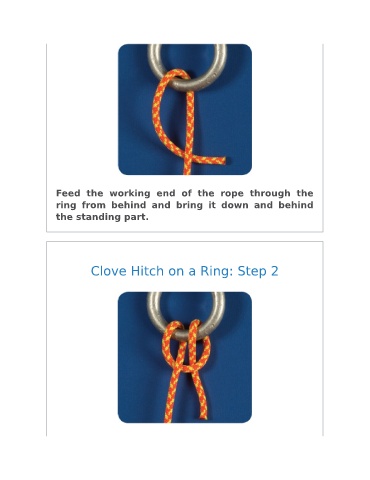 Feed the working end of the rope through the ring from behind and bring it down and behind the standing part.

Clove Hitch on a Ring: Step 2