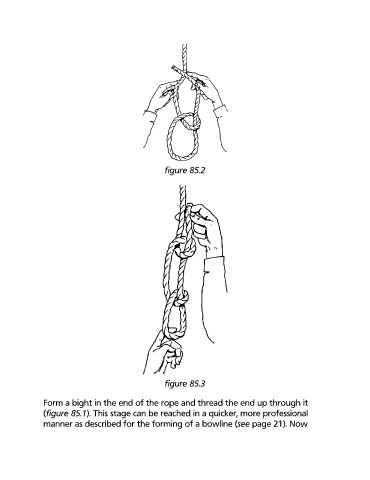 figure 85.2

figure 85.3

Form a bight in the end of the rope and thread the end up through it (figure 85.1). This stage can be reached in a quicker, more professional manner as described for the forming of a bowline (see page 21). Now