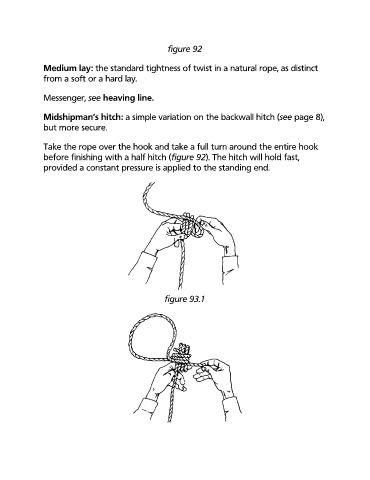 figure 92

Medium lay: the standard tightness of twist in a natural rope, as distinct from a soft or a hard lay.

Messenger, see heaving line.

Midshipman's hitch: a simple variation on the backwall hitch (see page 8), but more secure.

Take the rope over the hook and take a full turn around the entire hook before finishing with a half hitch (figure 92). The hitch will hold fast, provided a constant pressure is applied to the standing end.

figure 93.1