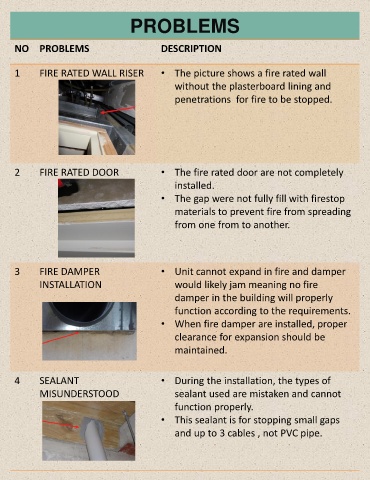 PROBLEMS

| NO | PROBLEMS | DESCRIPTION |
|---|---|---|
| 1 | FIRE RATED WALL RISER | • The picture shows a fire rated wall without the plasterboard lining and penetrations for fire to be stopped. |
| 2 | FIRE RATED DOOR | • The fire rated door are not completely installed. • The gap were not fully fill with firestop materials to prevent fire from spreading from one from to another. |
| 3 | FIRE DAMPER INSTALLATION | • Unit cannot expand in fire and damper would likely jam meaning no fire damper in the building will properly function according to the requirements. • When fire damper are installed, proper clearance for expansion should be maintained. |
| 4 | SEALANT MISUNDERSTOOD | • During the installation, the types of sealant used are mistaken and cannot function properly. • This sealant is for stopping small gaps and up to 3 cables , not PVC pipe. |