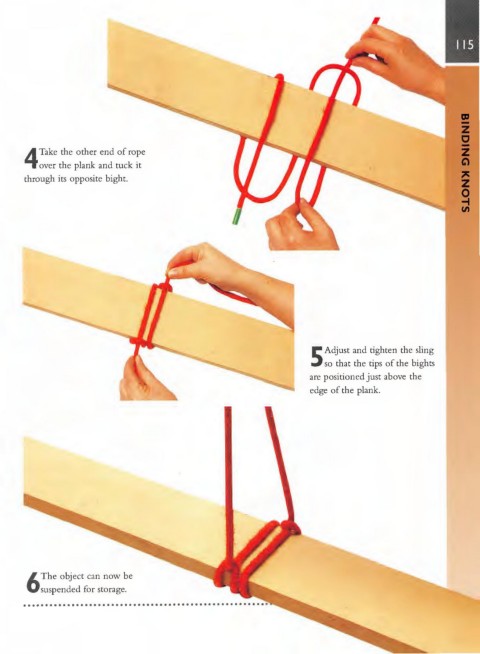 115

BINDING KNOTS

4 Take the other end of rope over the plank and tuck it through its opposite bight.

5 Adjust and tighten the sling so that the tips of the bights are positioned just above the edge of the plank.

6 The object can now be suspended for storage.