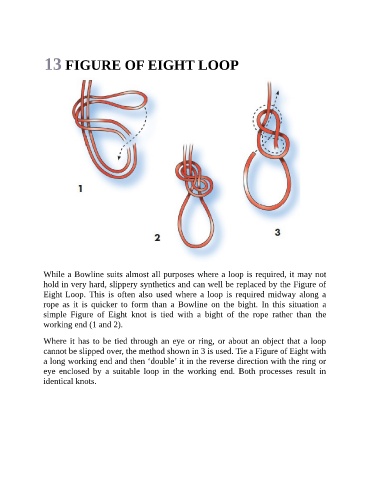 13 FIGURE OF EIGHT LOOP

1

2

3

While a Bowline suits almost all purposes where a loop is required, it may not hold in very hard, slippery synthetics and can well be replaced by the Figure of Eight Loop. This is often also used where a loop is required midway along a rope as it is quicker to form than a Bowline on the bight. In this situation a simple Figure of Eight knot is tied with a bight of the rope rather than the working end (1 and 2).

Where it has to be tied through an eye or ring, or about an object that a loop cannot be slipped over, the method shown in 3 is used. Tie a Figure of Eight with a long working end and then 'double' it in the reverse direction with the ring or eye enclosed by a suitable loop in the working end. Both processes result in identical knots.