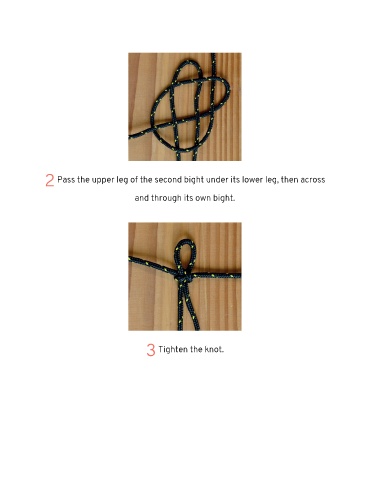 2 Pass the upper leg of the second bight under its lower leg, then across and through its own bight.

3 Tighten the knot.